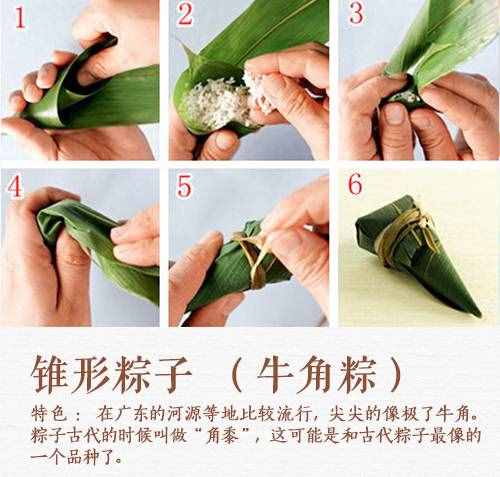 1

2

3

4

5

6

锥形粽子 （牛角粽）

特色： 在广东的河源等地比较流行，尖尖的像极了牛角。粽子古代的时候叫做“角黍”，这可能是和古代粽子最像的一个品种了。