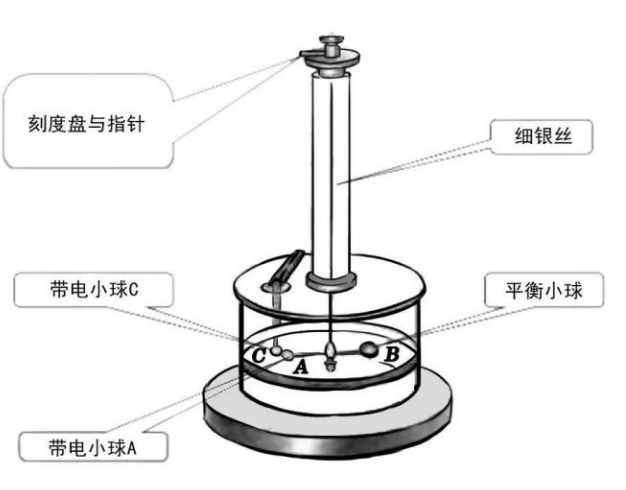 刻度盘与指针

细银丝

带电小球C

平衡小球

C

A

B

带电小球A