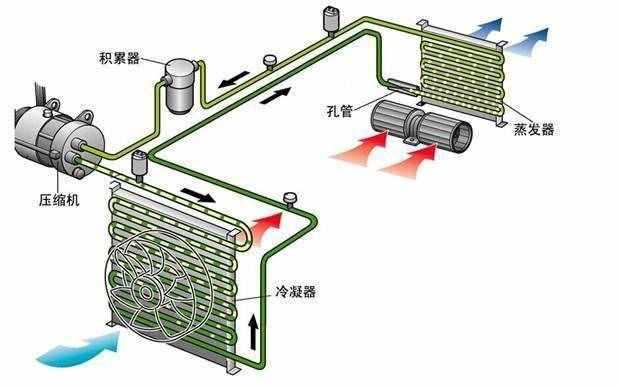 积累器

孔管

蒸发器

压缩机

冷凝器