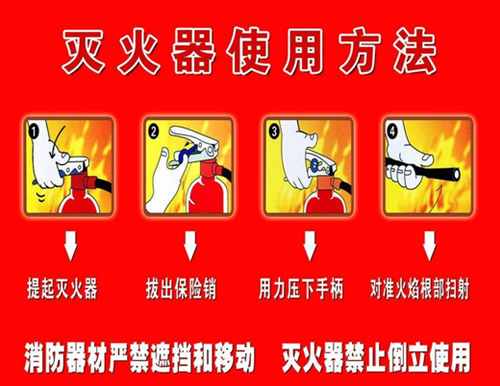 灭火器使用方法

1

2

3

4

提起灭火器

拔出保险销

用力压下手柄

对准火焰根部扫射

消防器材严禁遮挡和移动　灭火器禁止倒立使用